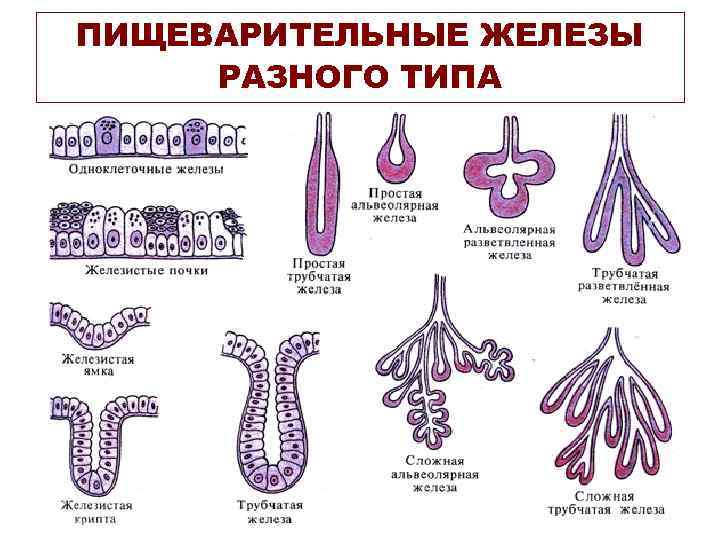 ПИЩЕВАРИТЕЛЬНЫЕ ЖЕЛЕЗЫ РАЗНОГО ТИПА

Одноклеточные железы

Железистые почки

Железистая ямка

Железистая крипта

Трубчатая железа

Простая трубчатая железа

Простая альвеолярная железа

Альвеолярная разветвленная железа

Трубчатая разветвлённая железа

Сложная альвеолярная железа

Сложная трубчатая железа