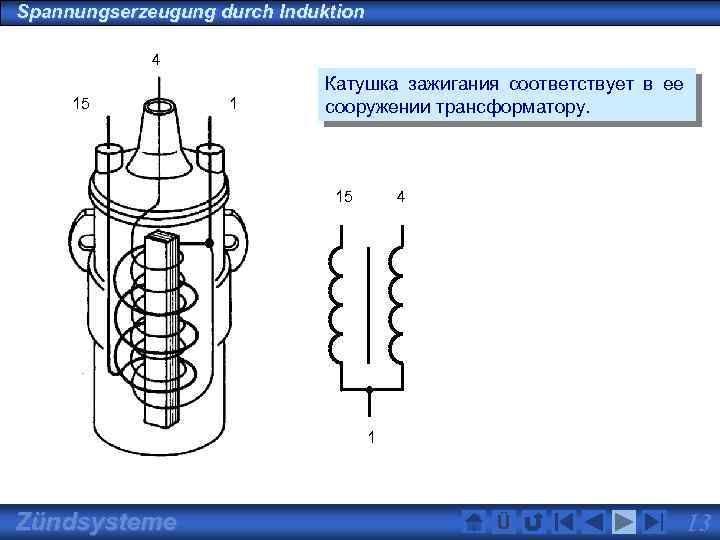 Spannungserzeugung durch Induktion

4

15

1

Катушка зажигания соответствует в ее сооружении трансформатору.

15

4

1

Zündsysteme

Ü

13