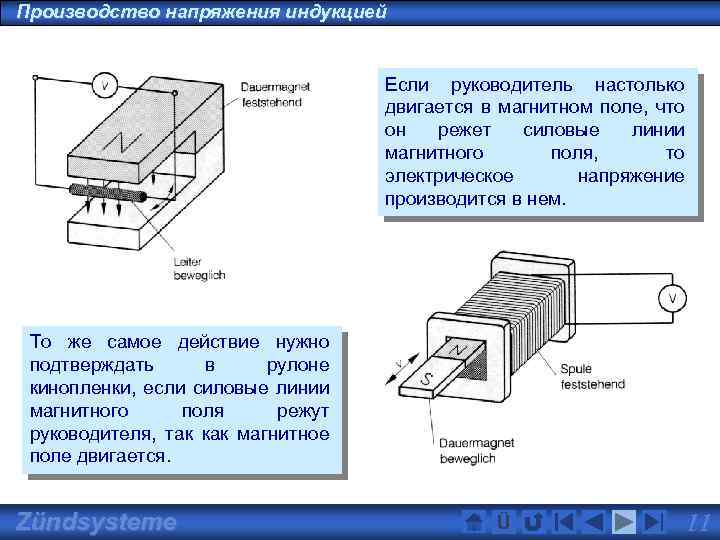 Производство напряжения индукцией

V

Dauermagnet feststehend

N

Leiter beweglich

Если руководитель настолько двигается в магнитном поле, что он режет силовые линии магнитного поля, то электрическое напряжение производится в нем.

V

N

S

v

Spule feststehend

Dauermagnet beweglich

То же самое действие нужно подтверждать в рулоне кинопленки, если силовые линии магнитного поля режут руководителя, так как магнитное поле двигается.

Zündsysteme

Ü

11