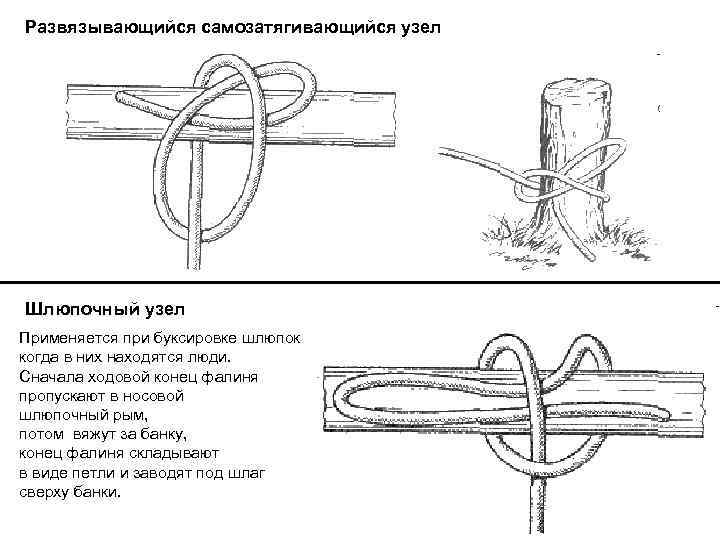 Развязывающийся самозатягивающийся узел

Шлюпочный узел

Применяется при буксировке шлюпок когда в них находятся люди. Сначала ходовой конец фалиня пропускают в носовой шлюпочный рым, потом вяжут за банку, конец фалиня складывают в виде петли и заводят под шлаг сверху банки.