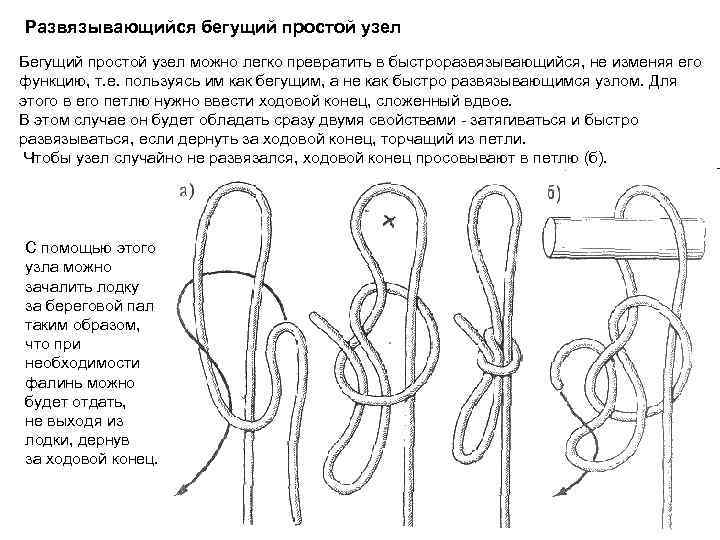 Развязывающийся бегущий простой узел

Бегущий простой узел можно легко превратить в быстроразвязывающийся, не изменяя его функцию, т.е. пользуясь им как бегущим, а не как быстро развязывающимся узлом. Для этого в его петлю нужно ввести ходовой конец, сложенный вдвое.
В этом случае он будет обладать сразу двумя свойствами - затягиваться и быстро развязываться, если дернуть за ходовой конец, торчащий из петли.
Чтобы узел случайно не развязался, ходовой конец просовывают в петлю (б).

а)

б)

С помощью этого узла можно зачалить лодку за береговой пал таким образом, что при необходимости фалинь можно будет отдать, не выходя из лодки, дернув за ходовой конец.