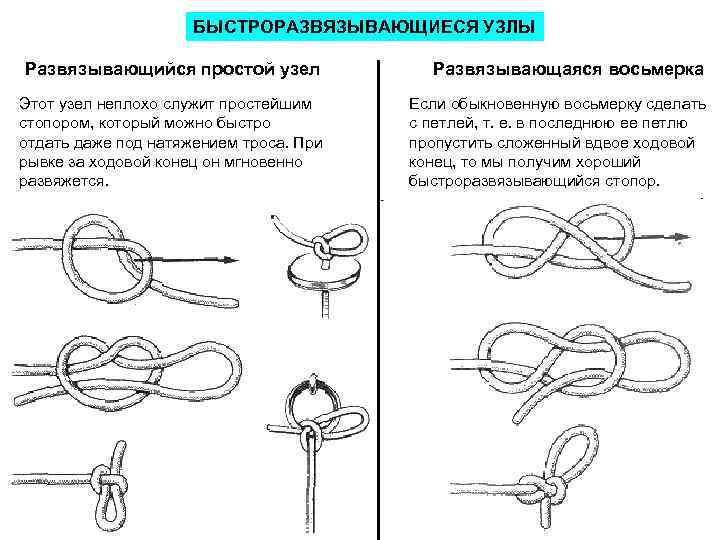 БЫСТРОРАЗВЯЗЫВАЮЩИЕСЯ УЗЛЫ

Развязывающийся простой узел

Этот узел неплохо служит простейшим стопором, который можно быстро отдать даже под натяжением троса. При рывке за ходовой конец он мгновенно развяжется.

Развязывающаяся восьмерка

Если обыкновенную восьмерку сделать с петлей, т. е. в последнюю ее петлю пропустить сложенный вдвое ходовой конец, то мы получим хороший быстроразвязывающийся стопор.