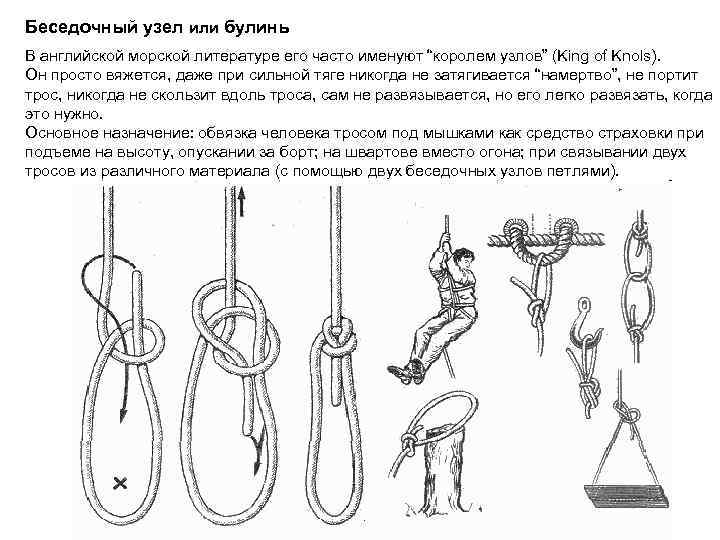 Беседочный узел или булинь

В английской морской литературе его часто именуют "королем узлов" (King of Knols).
Он просто вяжется, даже при сильной тяге никогда не затягивается "намертво", не портит трос, никогда не скользит вдоль троса, сам не развязывается, но его легко развязать, когда это нужно.
Основное назначение: обвязка человека тросом под мышками как средство страховки при подъеме на высоту, опускании за борт; на швартове вместо огона; при связывании двух тросов из различного материала (с помощью двух беседочных узлов петлями).