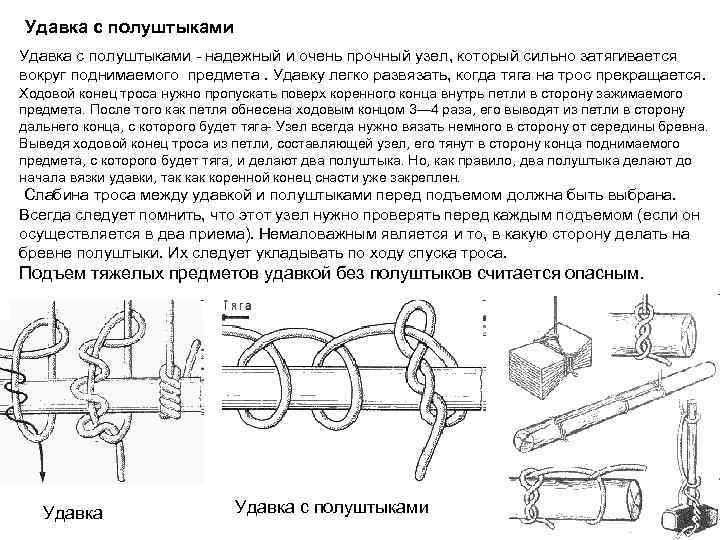 Удавка с полуштыками

Удавка с полуштыками - надежный и очень прочный узел, который сильно затягивается вокруг поднимаемого предмета . Удавку легко развязать, когда тяга на трос прекращается. Ходовой конец троса нужно пропускать поверх коренного конца внутрь петли в сторону зажимаемого предмета. После того как петля обнесена ходовым концом 3—4 раза, его выводят из петли в сторону дальнего конца, с которого будет тяга- Узел всегда нужно вязать немного в сторону от середины бревна. Выведя ходовой конец троса из петли, составляющей узел, его тянут в сторону конца поднимаемого предмета, с которого будет тяга, и делают два полуштыка. Но, как правило, два полуштыка делают до начала вязки удавки, так как коренной конец снасти уже закреплен.

Слабина троса между удавкой и полуштыками перед подъемом должна быть выбрана. Всегда следует помнить, что этот узел нужно проверять перед каждым подъемом (если он осуществляется в два приема). Немаловажным является и то, в какую сторону делать на бревне полуштыки. Их следует укладывать по ходу спуска троса.

Подъем тяжелых предметов удавкой без полуштыков считается опасным.

Тяга

Удавка

Удавка с полуштыками