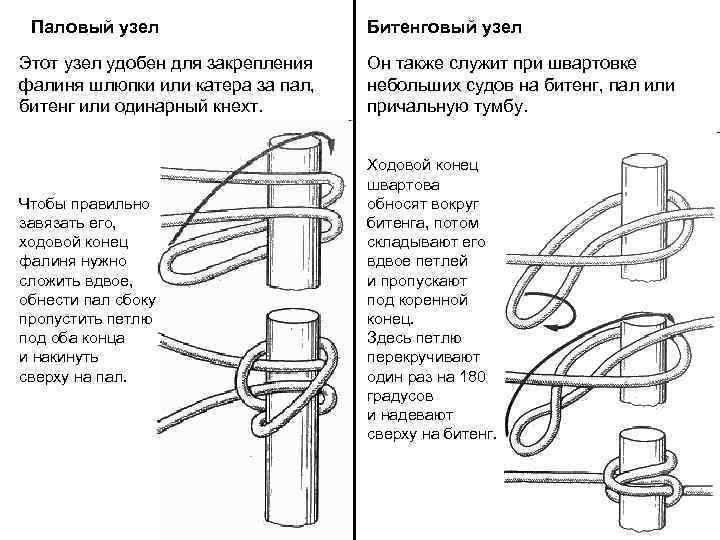 Паловый узел

Этот узел удобен для закрепления фалиня шлюпки или катера за пал, битенг или одинарный кнехт.

Чтобы правильно завязать его, ходовой конец фалиня нужно сложить вдвое, обнести пал сбоку пропустить петлю под оба конца и накинуть сверху на пал.

Битенговый узел

Он также служит при швартовке небольших судов на битенг, пал или причальную тумбу.

Ходовой конец швартова обносят вокруг битенга, потом складывают его вдвое петлей и пропускают под коренной конец.
Здесь петлю перекручивают один раз на 180 градусов и надевают сверху на битенг.