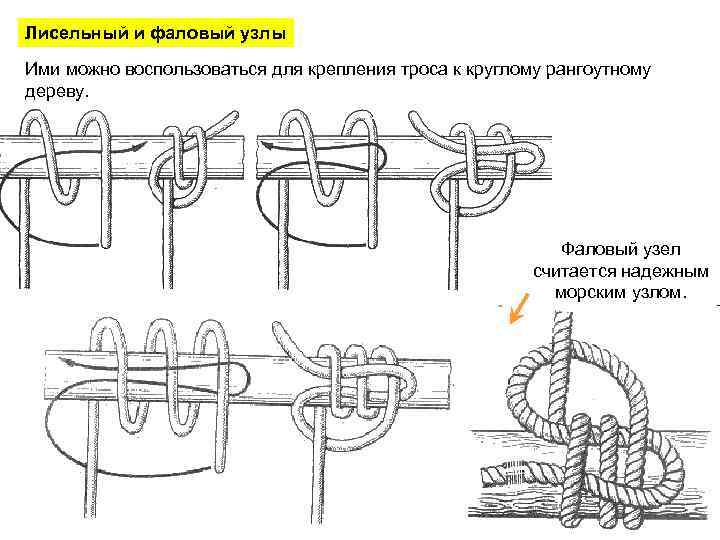 Лисельный и фаловый узлы

Ими можно воспользоваться для крепления троса к круглому рангоутному дереву.

Фаловый узел считается надежным морским узлом.