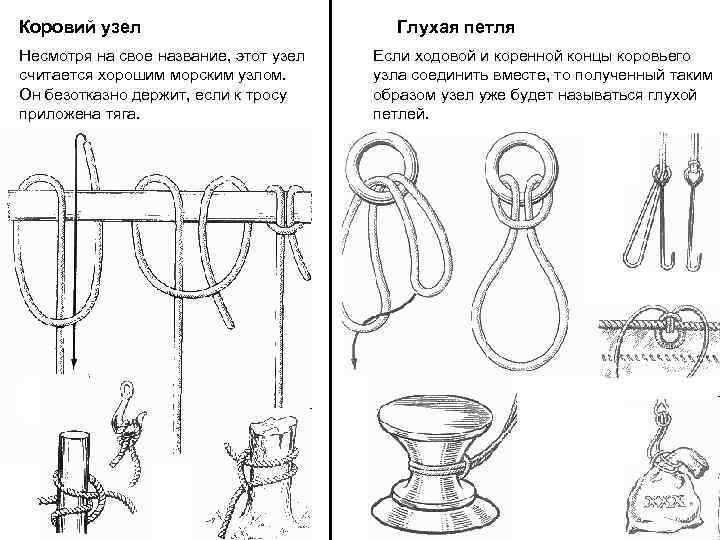 Коровий узел

Несмотря на свое название, этот узел считается хорошим морским узлом. Он безотказно держит, если к тросу приложена тяга.

Глухая петля

Если ходовой и коренной концы коровьего узла соединить вместе, то полученный таким образом узел уже будет называться глухой петлей.

XXX