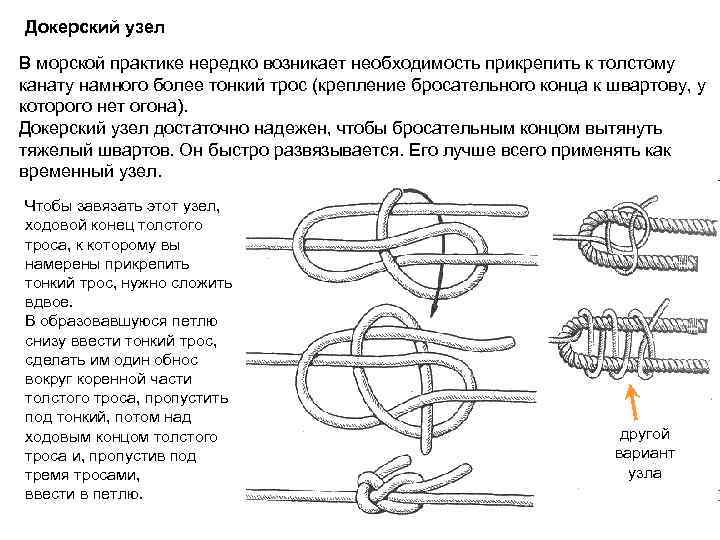 Докерский узел

В морской практике нередко возникает необходимость прикрепить к толстому канату намного более тонкий трос (крепление бросательного конца к швартову, у которого нет огона).
Докерский узел достаточно надежен, чтобы бросательным концом вытянуть тяжелый швартов. Он быстро развязывается. Его лучше всего применять как временный узел.

Чтобы завязать этот узел, ходовой конец толстого троса, к которому вы намерены прикрепить тонкий трос, нужно сложить вдвое.
В образовавшуюся петлю снизу ввести тонкий трос, сделать им один обнос вокруг коренной части толстого троса, пропустить под тонкий, потом над ходовым концом толстого троса и, пропустив под тремя тросами, ввести в петлю.

другой вариант узла