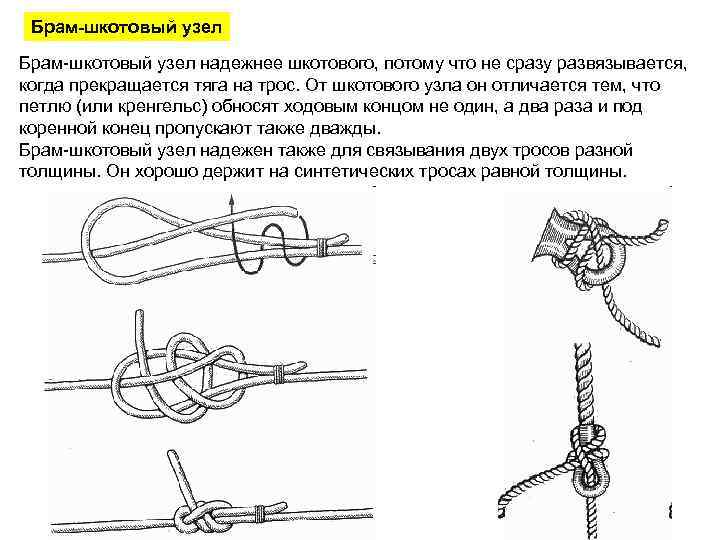 Брам-шкотовый узел

Брам-шкотовый узел надежнее шкотового, потому что не сразу развязывается, когда прекращается тяга на трос. От шкотового узла он отличается тем, что петлю (или кренгельс) обносят ходовым концом не один, а два раза и под коренной конец пропускают также дважды.
Брам-шкотовый узел надежен также для связывания двух тросов разной толщины. Он хорошо держит на синтетических тросах равной толщины.