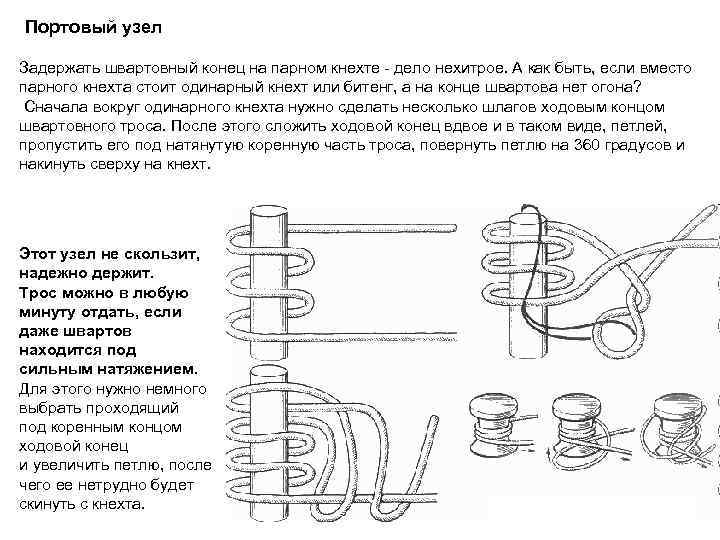 Портовый узел

Задержать швартовный конец на парном кнехте - дело нехитрое. А как быть, если вместо парного кнехта стоит одинарный кнехт или битенг, а на конце швартова нет огона?
Сначала вокруг одинарного кнехта нужно сделать несколько шлагов ходовым концом швартовного троса. После этого сложить ходовой конец вдвое и в таком виде, петлей, пропустить его под натянутую коренную часть троса, повернуть петлю на 360 градусов и накинуть сверху на кнехт.

Этот узел не скользит, надежно держит.
Трос можно в любую минуту отдать, если даже швартов находится под сильным натяжением.
Для этого нужно немного выбрать проходящий под коренным концом ходовой конец и увеличить петлю, после чего ее нетрудно будет скинуть с кнехта.