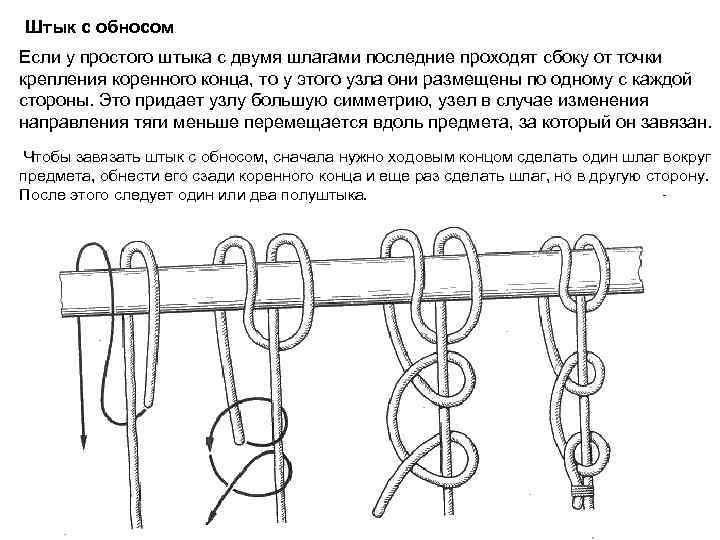 Штык с обносом

Если у простого штыка с двумя шлагами последние проходят сбоку от точки крепления коренного конца, то у этого узла они размещены по одному с каждой стороны. Это придает узлу большую симметрию, узел в случае изменения направления тяги меньше перемещается вдоль предмета, за который он завязан.

Чтобы завязать штык с обносом, сначала нужно ходовым концом сделать один шлаг вокруг предмета, обнести его сзади коренного конца и еще раз сделать шлаг, но в другую сторону. После этого следует один или два полуштыка.