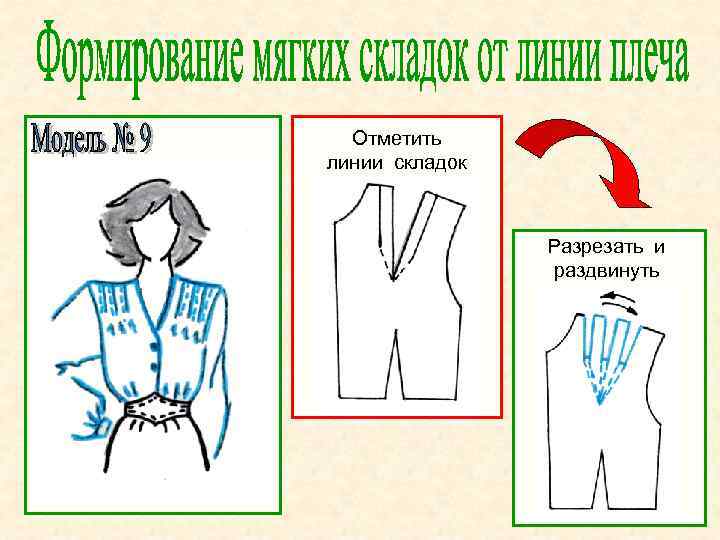 Формирование мягких складок от линии плеча

Модель № 9

Отметить линии складок

Разрезать и раздвинуть