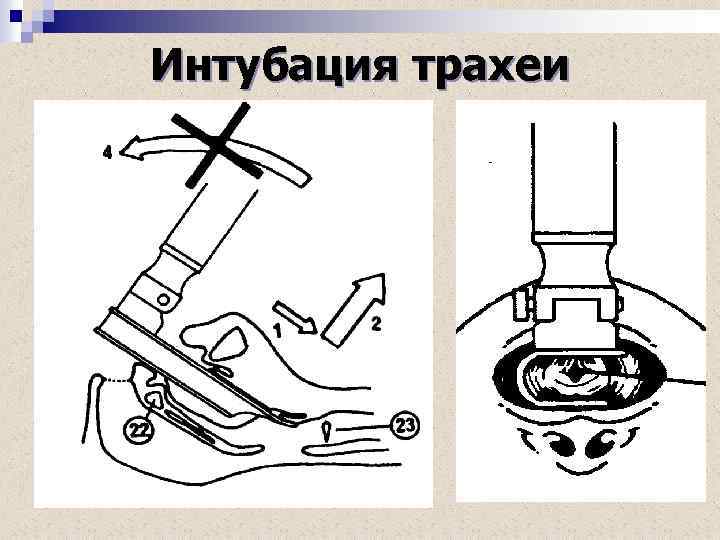 Интубация трахеи

4

1

2

22

23