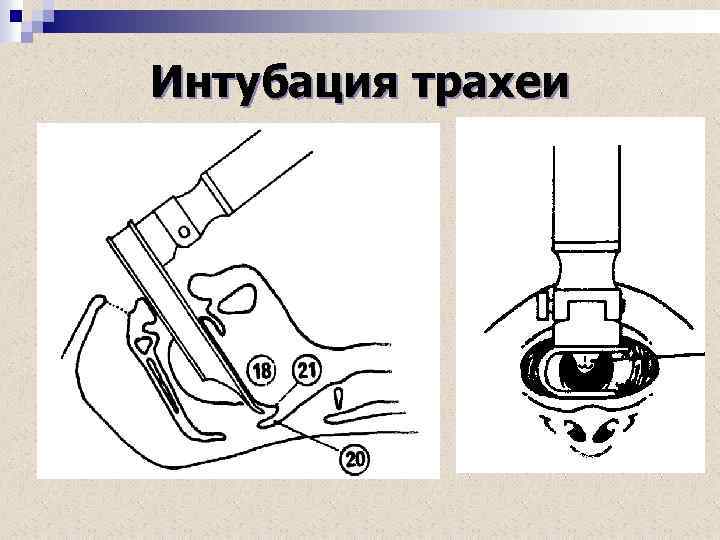 Интубация трахеи

18

21

20