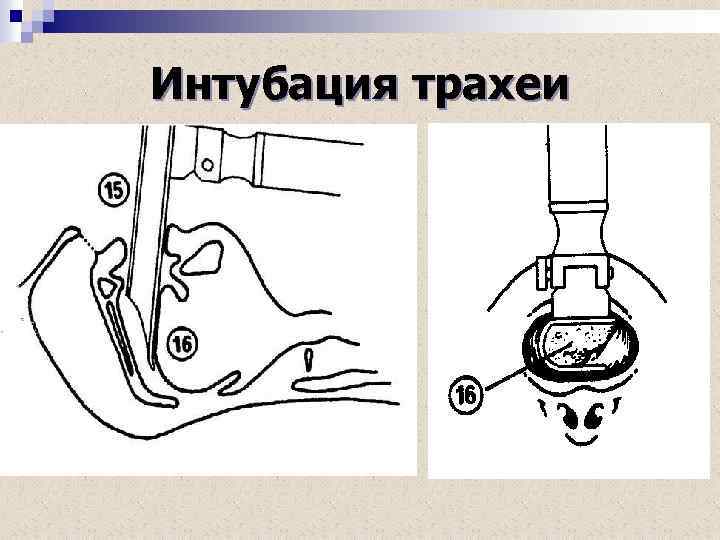 Интубация трахеи

15

16

16