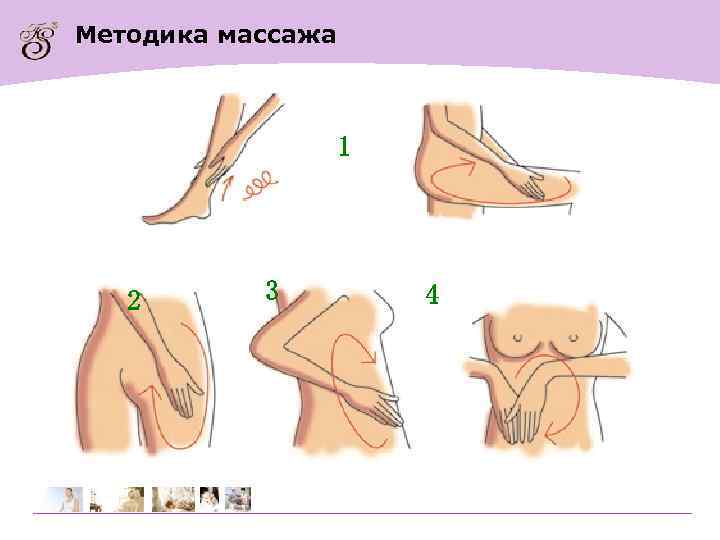 Методика массажа

1

2

3

4