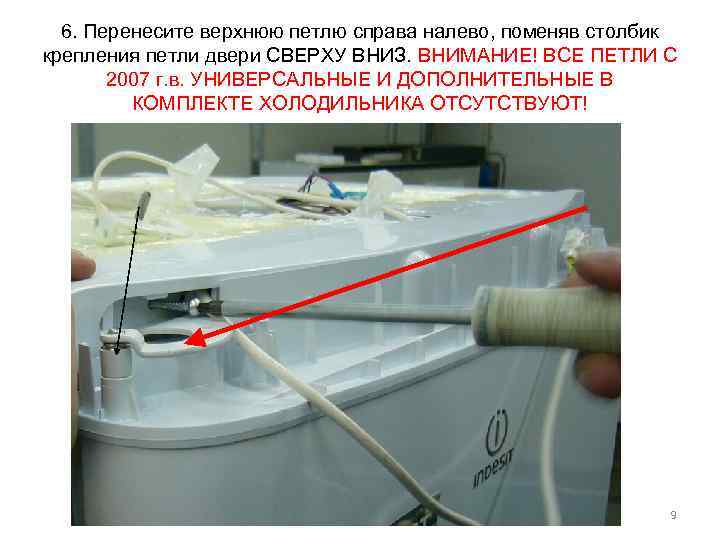 6. Перенесите верхнюю петлю справа налево, поменяв столбик крепления петли двери СВЕРХУ ВНИЗ. ВНИМАНИЕ! ВСЕ ПЕТЛИ С 2007 г.в. УНИВЕРСАЛЬНЫЕ И ДОПОЛНИТЕЛЬНЫЕ В КОМПЛЕКТЕ ХОЛОДИЛЬНИКА ОТСУТСТВУЮТ!

indesit

9