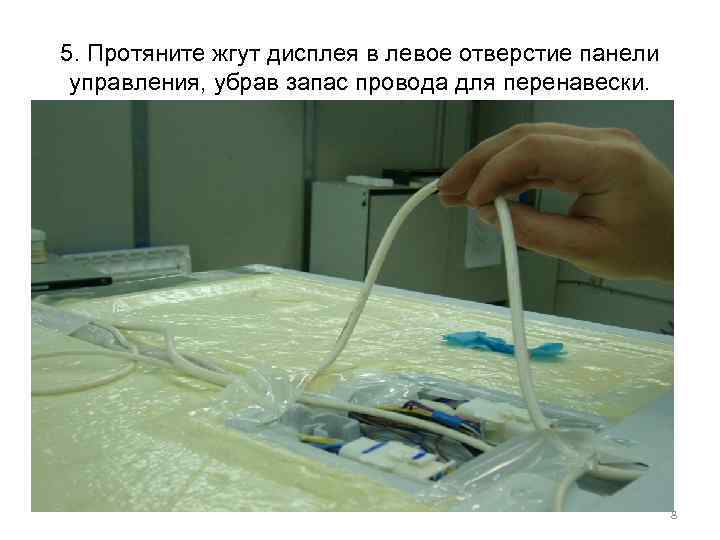 5. Протяните жгут дисплея в левое отверстие панели управления, убрав запас провода для перенавески.

8