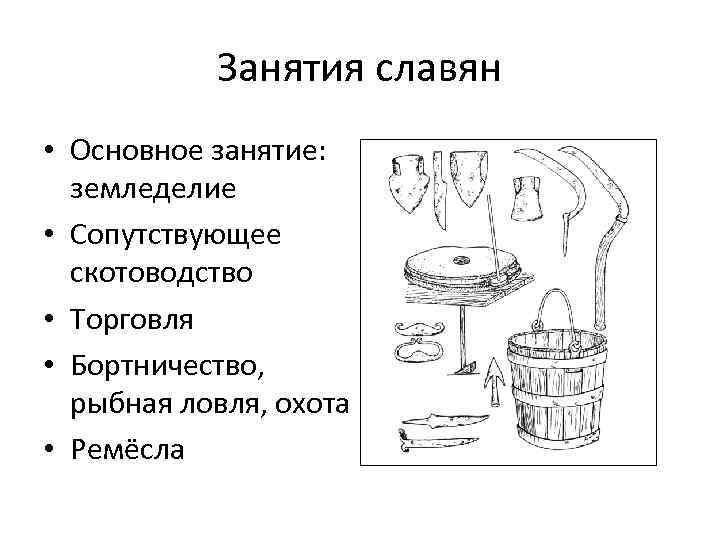 Занятия славян

• Основное занятие: земледелие
• Сопутствующее скотоводство
• Торговля
• Бортничество, рыбная ловля, охота
• Ремёсла