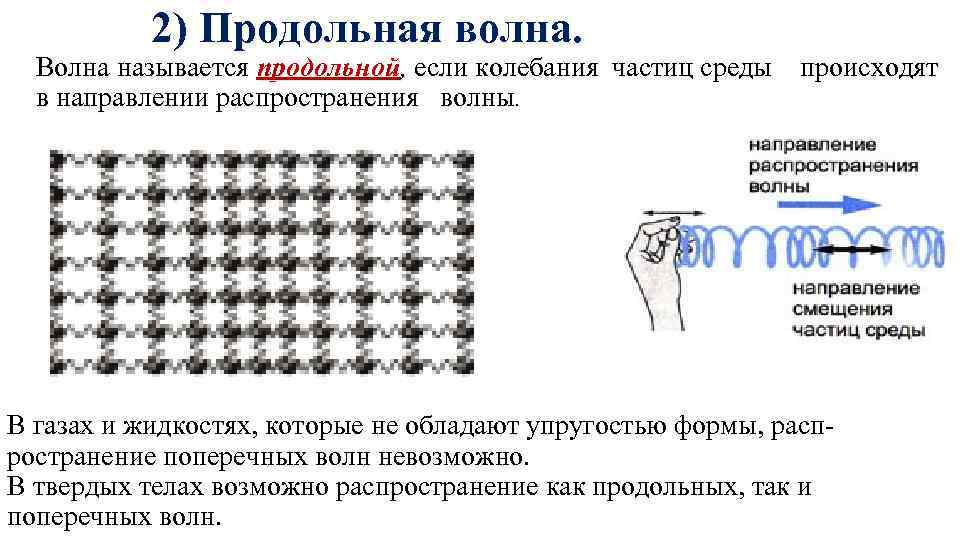 2) Продольная волна.

Волна называется продольной, если колебания частиц среды происходят в направлении распространения волны.

направление распространения волны

направление смещения частиц среды

В газах и жидкостях, которые не обладают упругостью формы, распространение поперечных волн невозможно.
В твердых телах возможно распространение как продольных, так и поперечных волн.