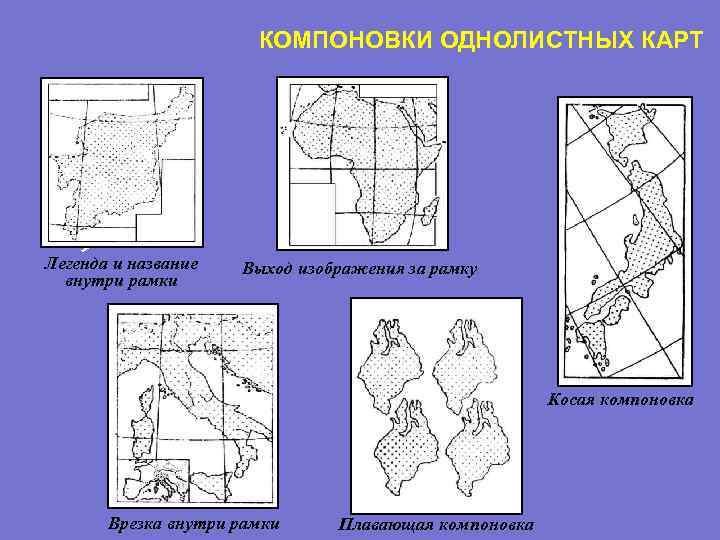 КОМПОНОВКИ ОДНОЛИСТНЫХ КАРТ

Легенда и название внутри рамки

Выход изображения за рамку

Косая компоновка

Врезка внутри рамки

Плавающая компоновка