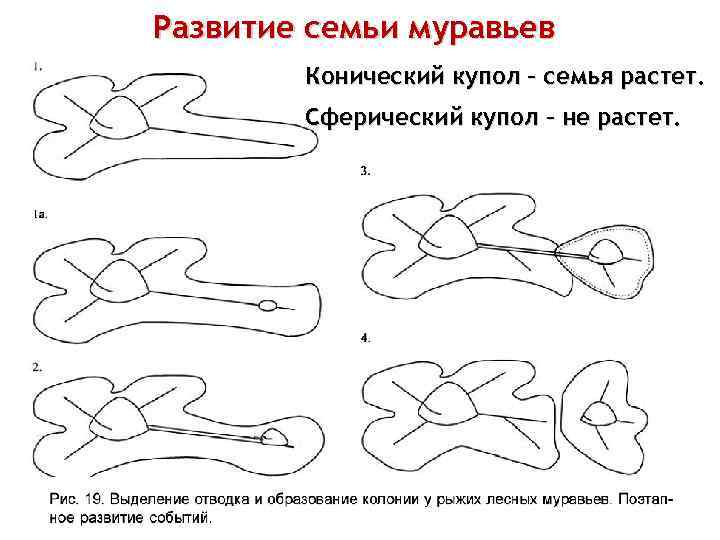 Развитие семьи муравьев

Конический купол – семья растет.

Сферический купол – не растет.

1.

1а.

2.

3.

4.

Рис. 19. Выделение отводка и образование колонии у рыжих лесных муравьев. Поэтапное развитие событий.