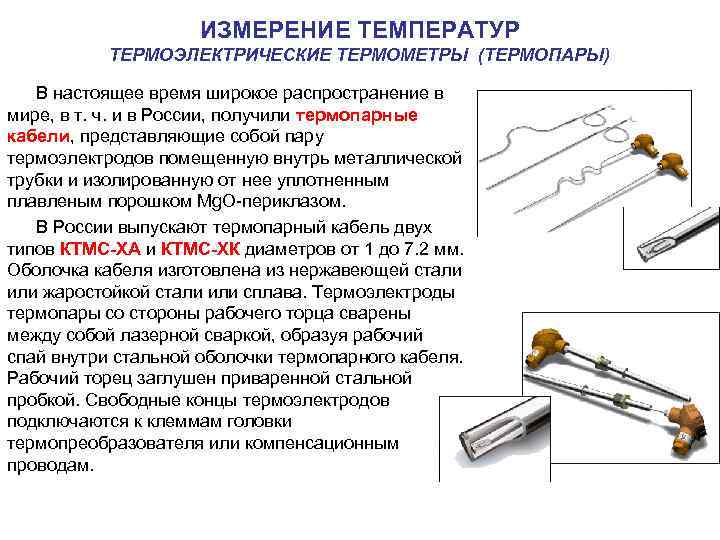 ИЗМЕРЕНИЕ ТЕМПЕРАТУР
ТЕРМОЭЛЕКТРИЧЕСКИЕ ТЕРМОМЕТРЫ (ТЕРМОПАРЫ)

В настоящее время широкое распространение в мире, в т. ч. и в России, получили термопарные кабели, представляющие собой пару термоэлектродов помещенную внутрь металлической трубки и изолированную от нее уплотненным плавленым порошком MgO-периклазом.

В России выпускают термопарный кабель двух типов КТМС-ХА и КТМС-ХК диаметров от 1 до 7.2 мм. Оболочка кабеля изготовлена из нержавеющей стали или жаростойкой стали или сплава. Термоэлектроды термопары со стороны рабочего торца сварены между собой лазерной сваркой, образуя рабочий спай внутри стальной оболочки термопарного кабеля. Рабочий торец заглушен приваренной стальной пробкой. Свободные концы термоэлектродов подключаются к клеммам головки термопреобразователя или компенсационным проводам.