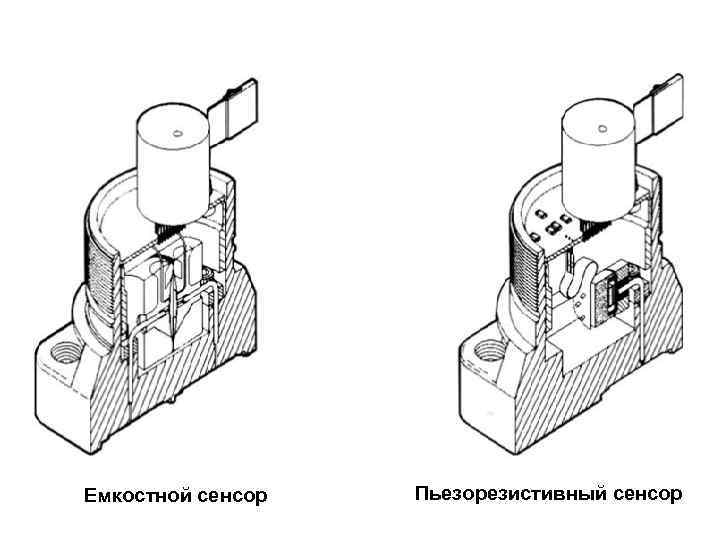 Емкостной сенсор

Пьезорезистивный сенсор