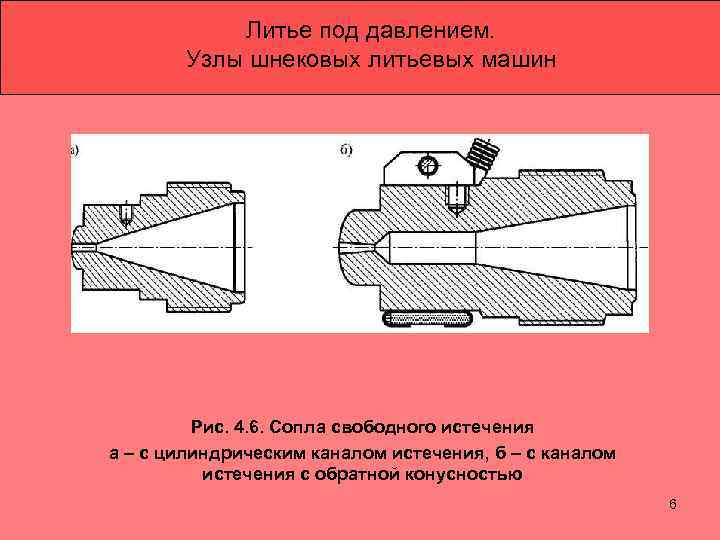 Литье под давлением.
Узлы шнековых литьевых машин

а)

б)

Рис. 4.6. Сопла свободного истечения
а – с цилиндрическим каналом истечения, б – с каналом истечения с обратной конусностью

6