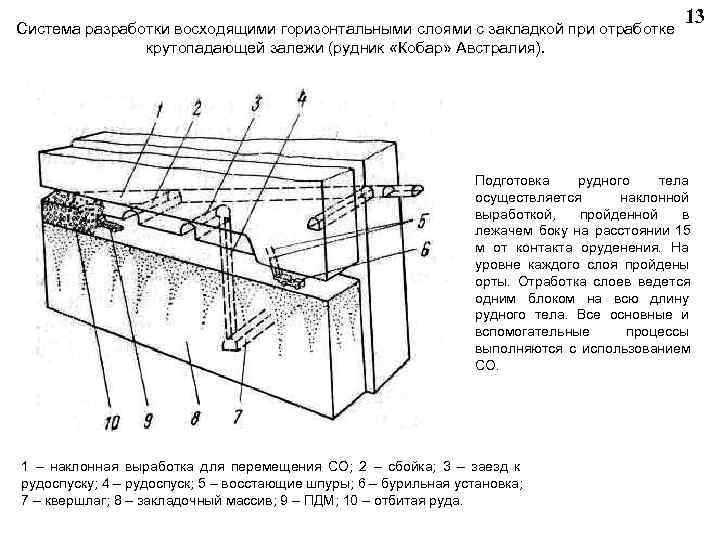 13

Система разработки восходящими горизонтальными слоями с закладкой при отработке крутопадающей залежи (рудник «Кобар» Австралия).

1
2
3
4
5
6
10
9
8
7

Подготовка рудного тела осуществляется наклонной выработкой, пройденной в лежачем боку на расстоянии 15 м от контакта оруденения. На уровне каждого слоя пройдены орты. Отработка слоев ведется одним блоком на всю длину рудного тела. Все основные и вспомогательные процессы выполняются с использованием СО.

1 – наклонная выработка для перемещения СО; 2 – сбойка; 3 – заезд к рудоспуску; 4 – рудоспуск; 5 – восстающие шпуры; 6 – бурильная установка; 7 – квершлаг; 8 – закладочный массив; 9 – ПДМ; 10 – отбитая руда.