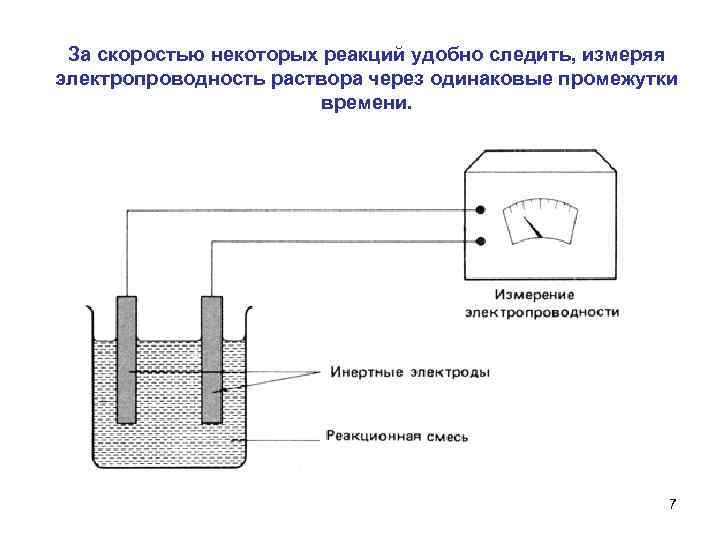 За скоростью некоторых реакций удобно следить, измеряя электропроводность раствора через одинаковые промежутки времени.

Измерение электропроводности

Инертные электроды

Реакционная смесь

7