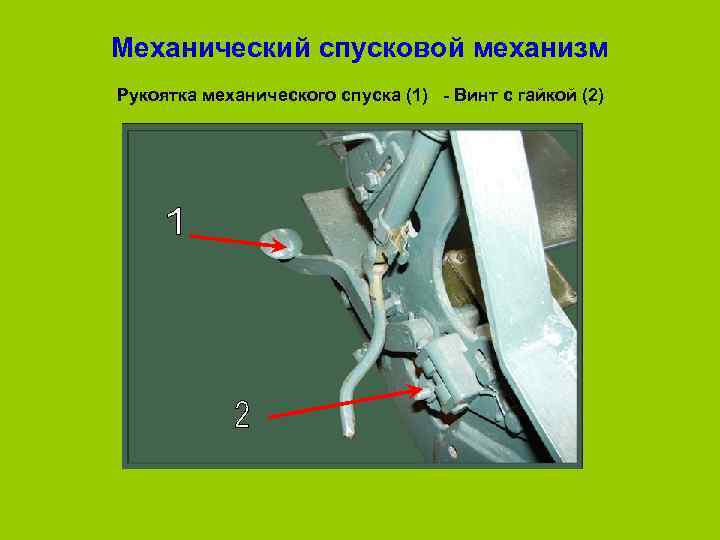 Механический спусковой механизм

Рукоятка механического спуска (1) - Винт с гайкой (2)

1

2