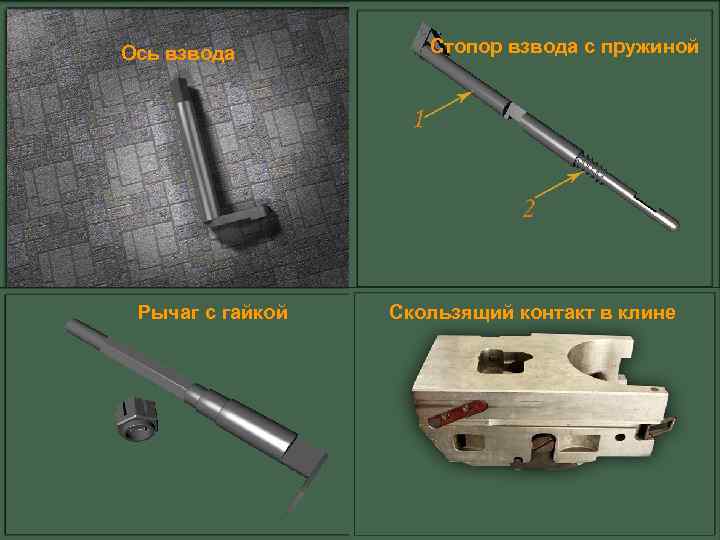 Ось взвода

Стопор взвода с пружиной

1

2

Рычаг с гайкой

Скользящий контакт в клине