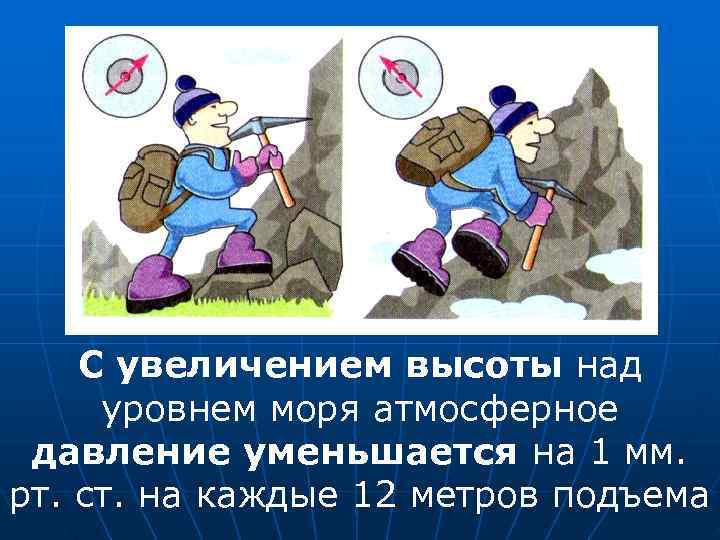 С увеличением высоты над уровнем моря атмосферное давление уменьшается на 1 мм. рт. ст. на каждые 12 метров подъема