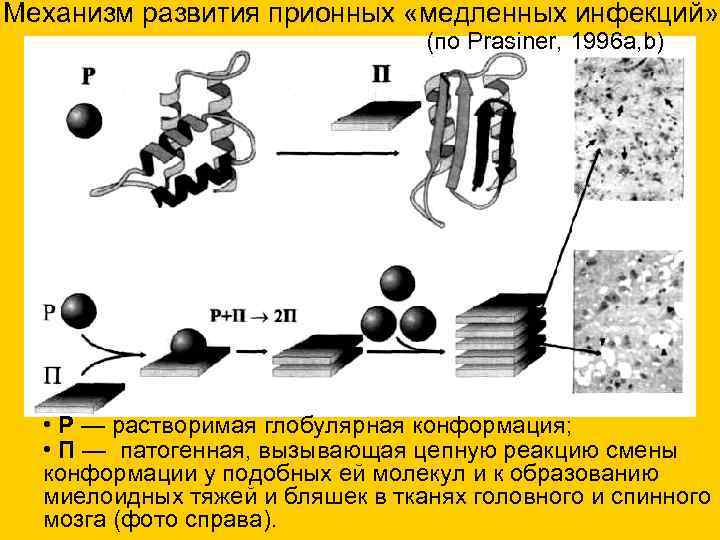 Механизм развития прионных «медленных инфекций» (по Prasiner, 1996a,b)

Р

П

Р

П

Р+П → 2П

• Р — растворимая глобулярная конформация;
• П — патогенная, вызывающая цепную реакцию смены конформации у подобных ей молекул и к образованию миелоидных тяжей и бляшек в тканях головного и спинного мозга (фото справа).