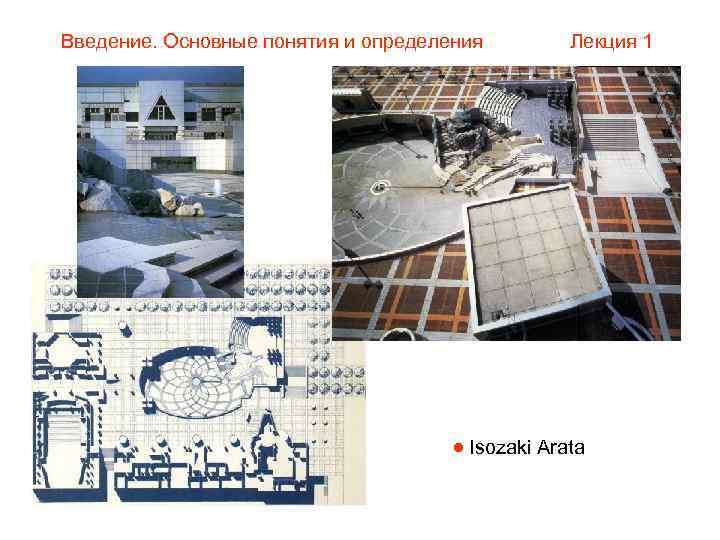 Введение. Основные понятия и определения Лекция 1

● Isozaki Arata