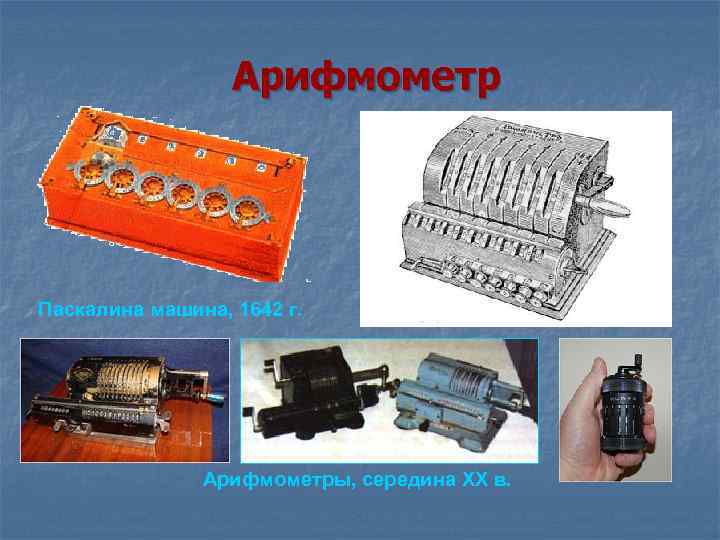 Арифмометр

Паскалина машина, 1642 г.

Арифмометры, середина XX в.