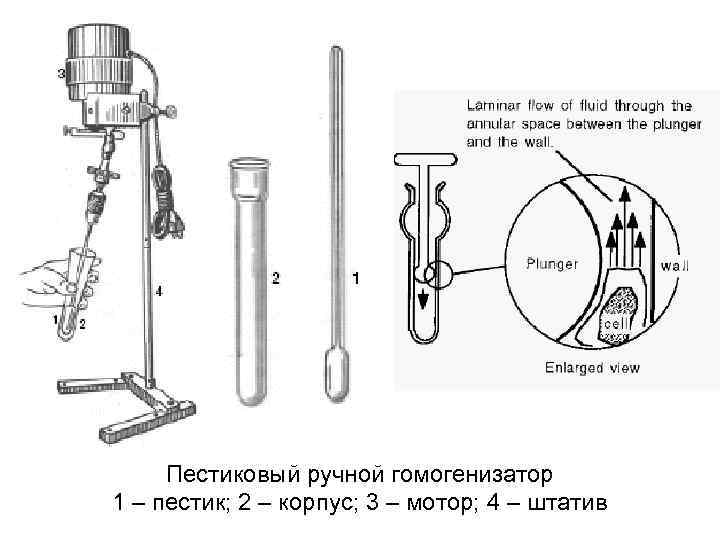 3

4

1 2

2

1

Laminar flow of fluid through the annular space between the plunger and the wall.

Plunger

wall

cell

Enlarged view

Пестиковый ручной гомогенизатор
1 – пестик; 2 – корпус; 3 – мотор; 4 – штатив