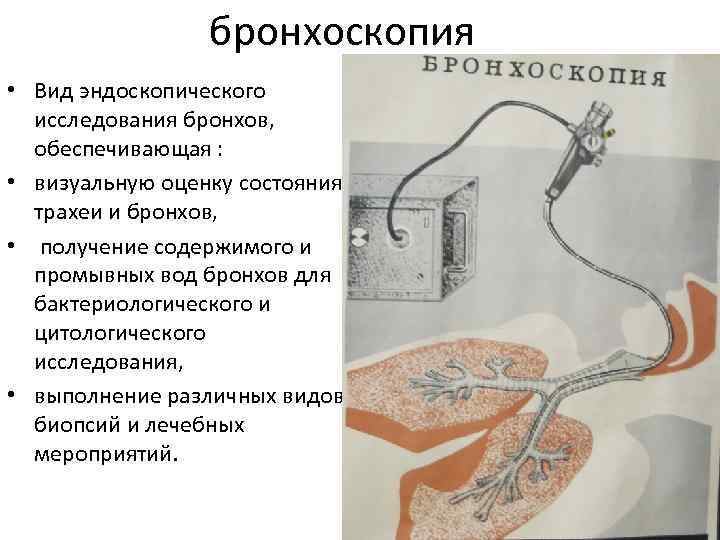 бронхоскопия

• Вид эндоскопического исследования бронхов, обеспечивающая :
• визуальную оценку состояния трахеи и бронхов,
• получение содержимого и промывных вод бронхов для бактериологического и цитологического исследования,
• выполнение различных видов биопсий и лечебных мероприятий.

БРОНХОСКОПИЯ