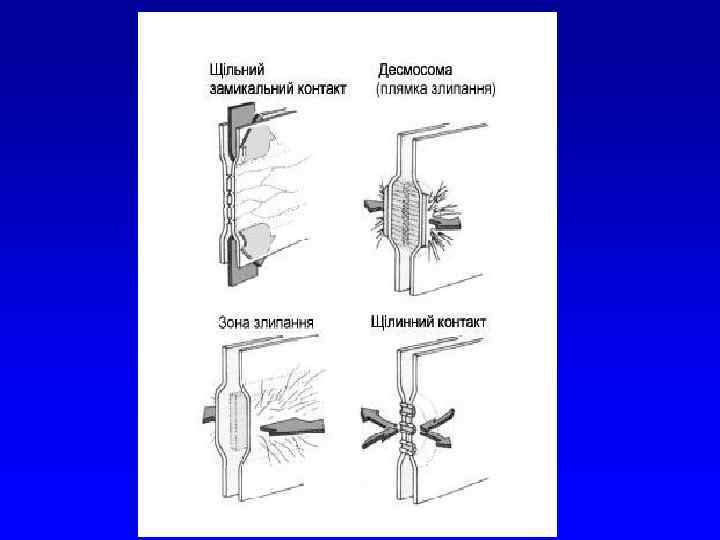 Щільний замикальний контакт

Десмосома (плямка злипання)

Зона злипання

Щілинний контакт