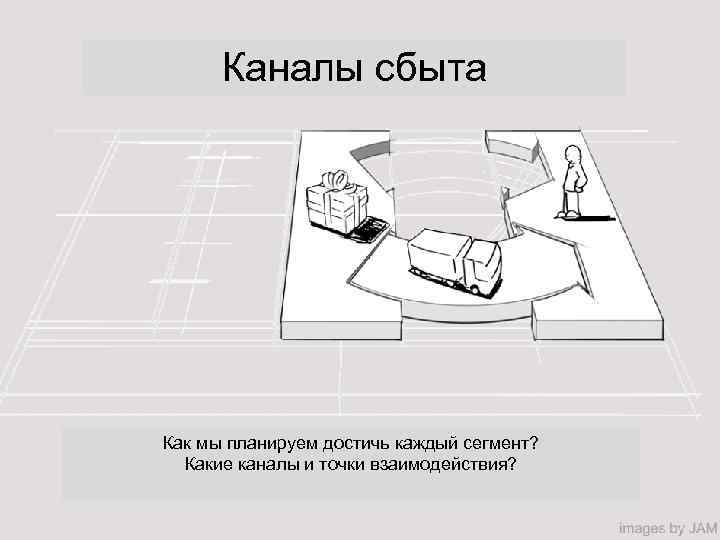 Каналы сбыта

Как мы планируем достичь каждый сегмент?
Какие каналы и точки взаимодействия?

images by JAM