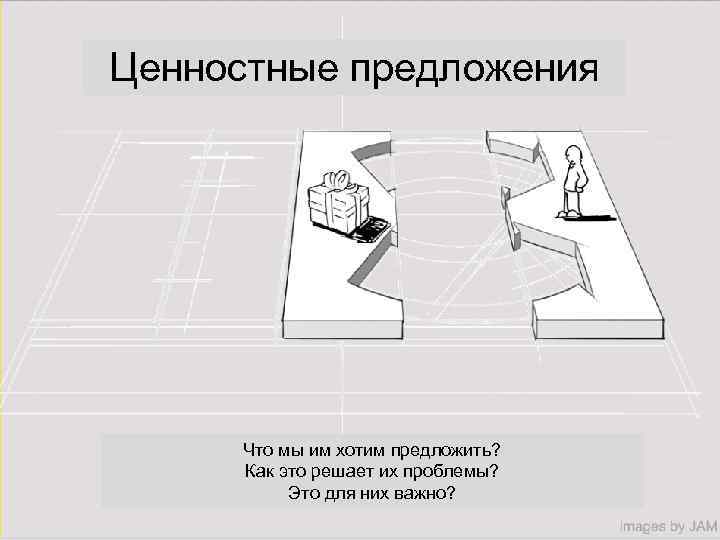 Ценностные предложения

Что мы им хотим предложить?
Как это решает их проблемы?
Это для них важно?

images by JAM