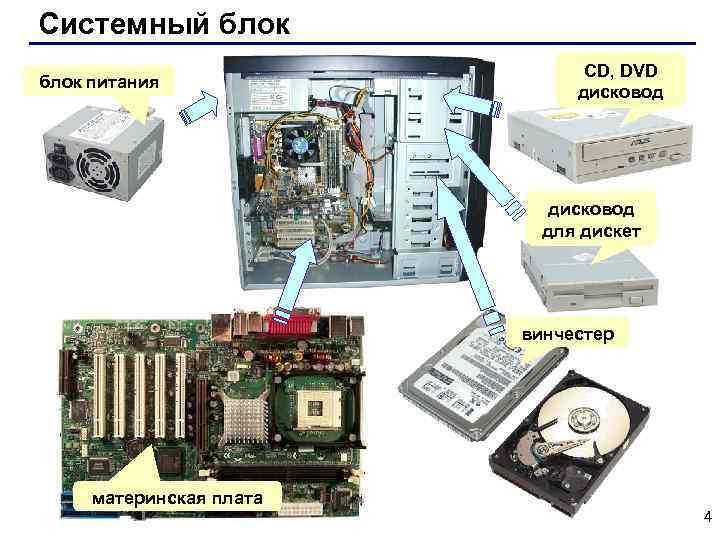 Системный блок

блок питания

CD, DVD дисковод

дисковод для дискет

винчестер

материнская плата

4