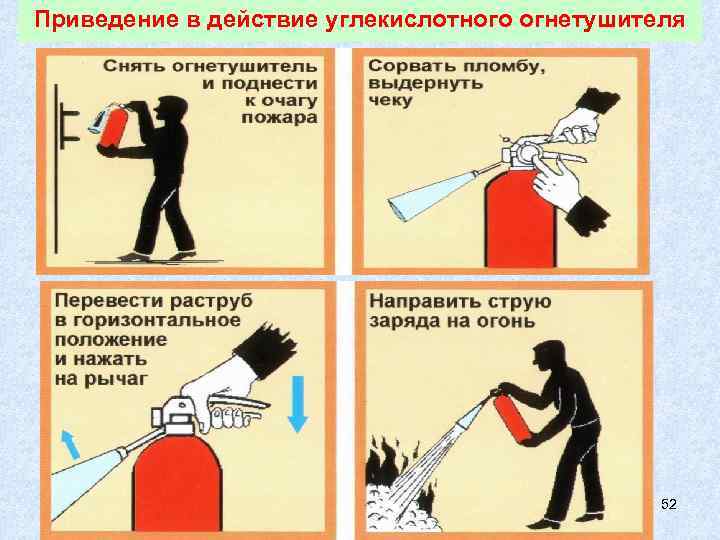 Приведение в действие углекислотного огнетушителя

Снять огнетушитель и поднести к очагу пожара

Сорвать пломбу, выдернуть чеку

Перевести раструб в горизонтальное положение и нажать на рычаг

Направить струю заряда на огонь

52