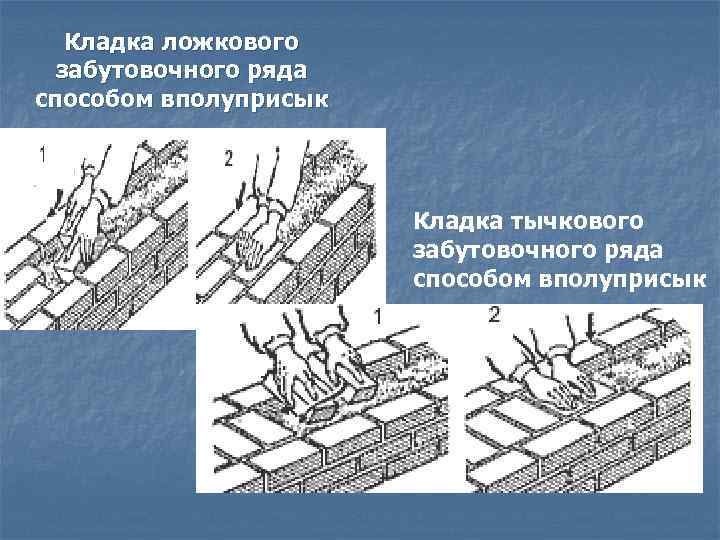 Кладка ложкового забутовочного ряда способом вполуприсык

1

2

Кладка тычкового забутовочного ряда способом вполуприсык

1

2