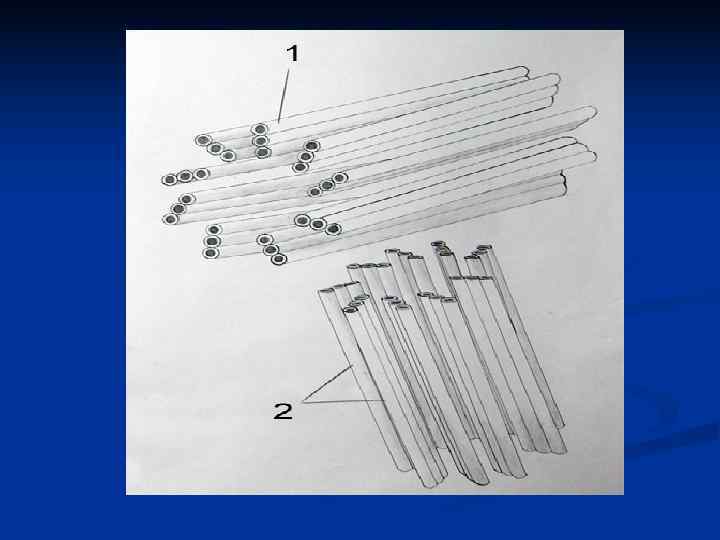 1

2