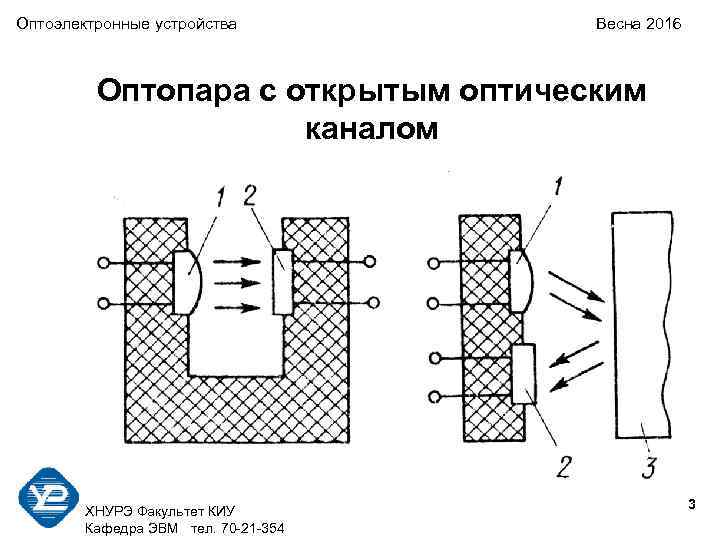 Оптоэлектронные устройства

Весна 2016

Оптопара с открытым оптическим каналом

1

2

1

2

3

ХНУРЭ Факультет КИУ
Кафедра ЭВМ тел. 70-21-354

3