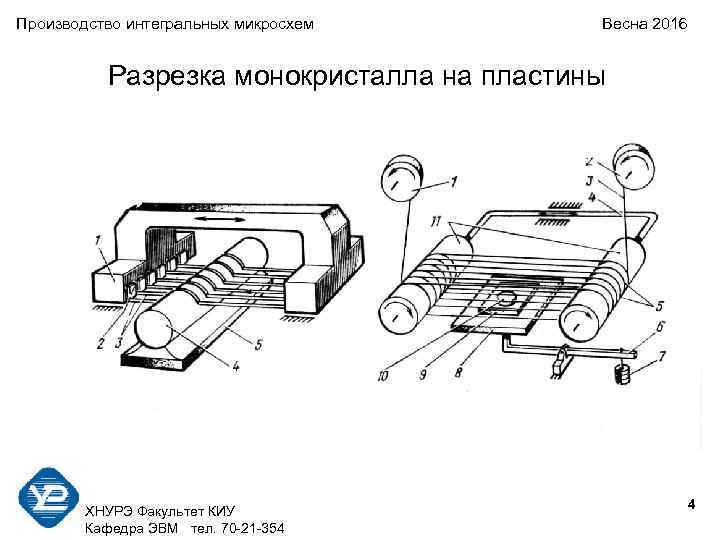 Производство интегральных микросхем

Весна 2016

Разрезка монокристалла на пластины

1
2
3
4
5

1
2
3
4
11
5
6
7
10
9
8

ХНУРЭ Факультет КИУ
Кафедра ЭВМ тел. 70-21-354

4