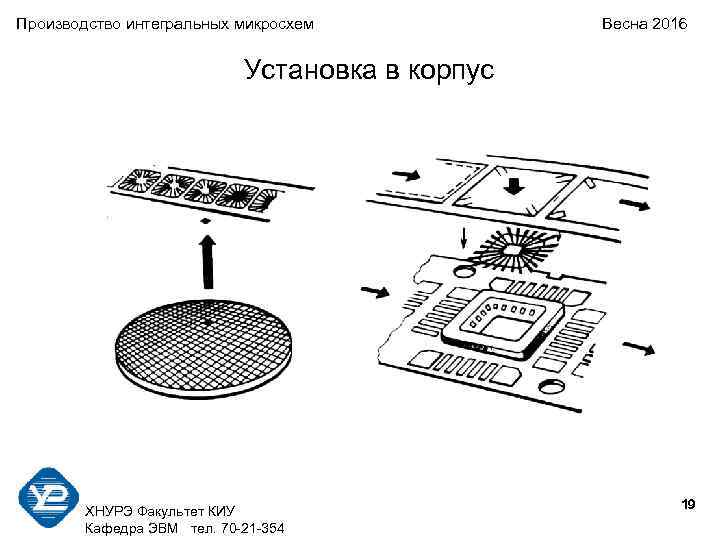 Производство интегральных микросхем

Весна 2016

Установка в корпус

ХНУРЭ Факультет КИУ
Кафедра ЭВМ тел. 70-21-354

19