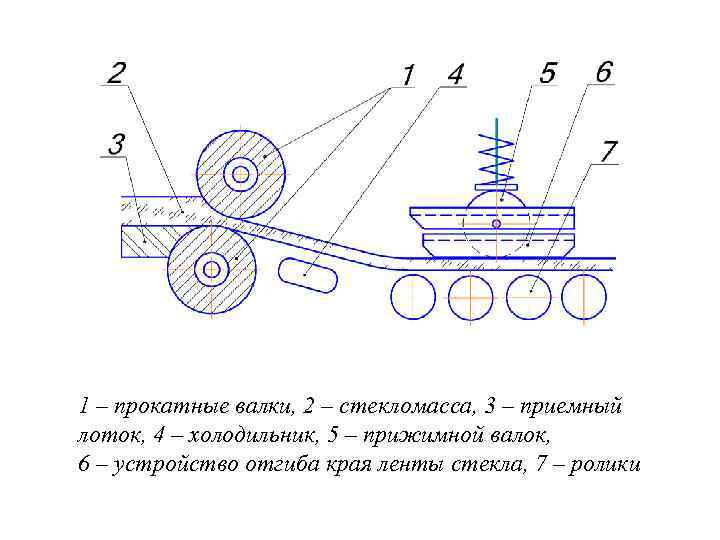 2
1
4
5
6
3
7

1 – прокатные валки, 2 – стекломасса, 3 – приемный лоток, 4 – холодильник, 5 – прижимной валок,
6 – устройство отгиба края ленты стекла, 7 – ролики